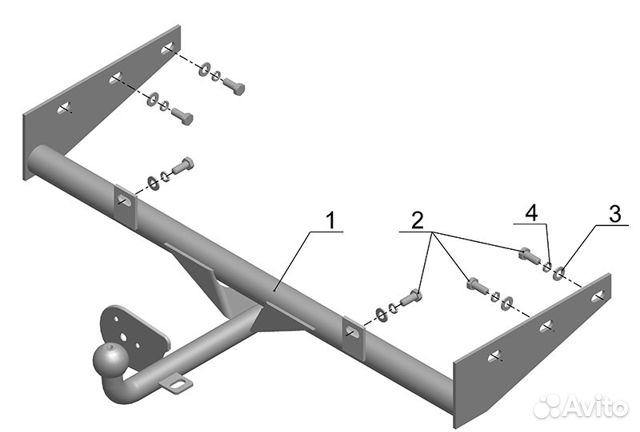 1
2
4
3
Avito